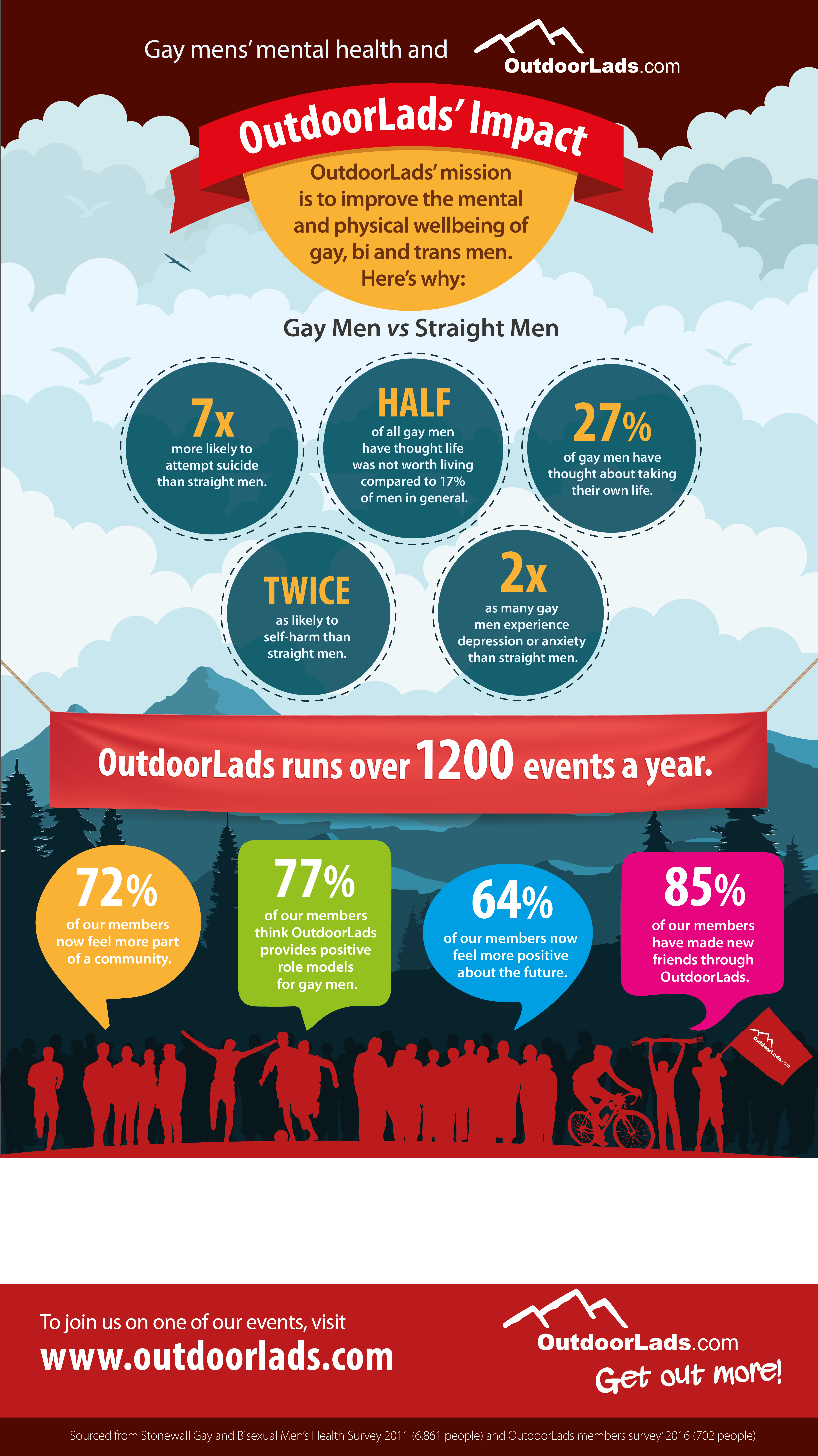 Gay mens' mental health and OutdoorLads.com

OutdoorLads' Impact

OutdoorLads' mission is to improve the mental and physical wellbeing of gay, bi and trans men. Here's why:

Gay Men vs Straight Men

7x more likely to attempt suicide than straight men.

HALF of all gay men have thought life was not worth living compared to 17% of men in general.

27% of gay men have thought about taking their own life.

TWICE as likely to self-harm than straight men.

2x as many gay men experience depression or anxiety than straight men.

OutdoorLads runs over 1200 events a year.

72% of our members now feel more part of a community.

77% of our members think OutdoorLads provides positive role models for gay men.

64% of our members now feel more positive about the future.

85% of our members have made new friends through OutdoorLads.

OutdoorLads.com

To join us on one of our events, visit
www.outdoorlads.com

OutdoorLads.com
Get out more!

Sourced from Stonewall Gay and Bisexual Men's Health Survey 2011 (6,861 people) and OutdoorLads members survey' 2016 (702 people)